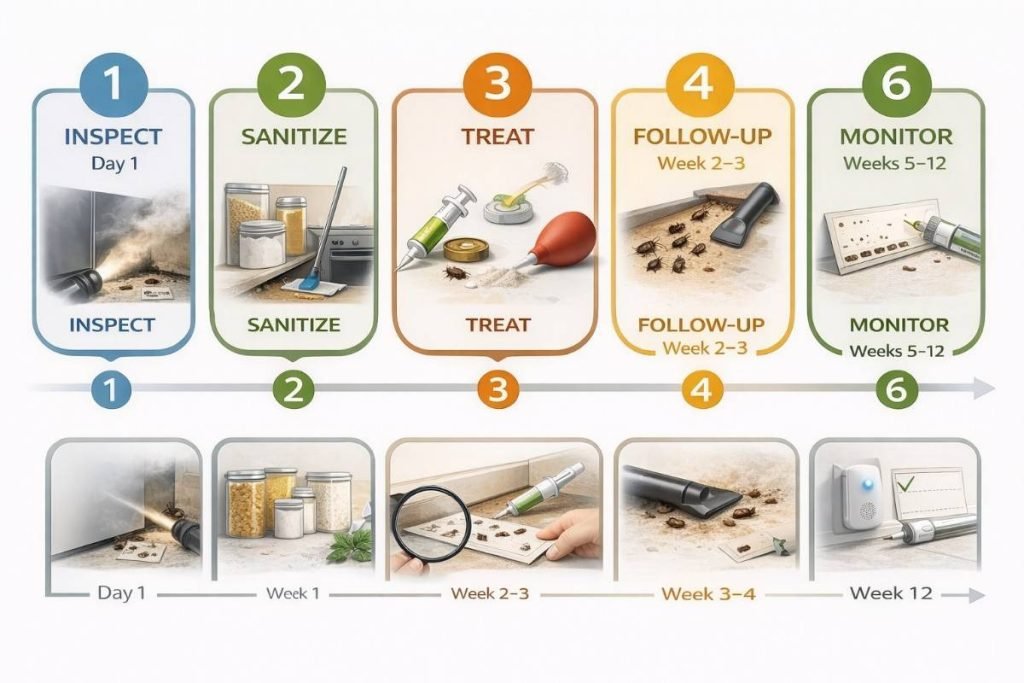 1
INSPECT
Day 1
INSPECT

2
SANITIZE
SANITIZE

3
TREAT
TREAT

4
FOLLOW-UP
Week 2–3
FOLLOW-UP
Week 2–3

6
MONITOR
Weeks 5–12
MONITOR
Weeks 5–12

1
2
3
4
6

Day 1
Week 1
Week 2–3
Week 3–4
Week 12